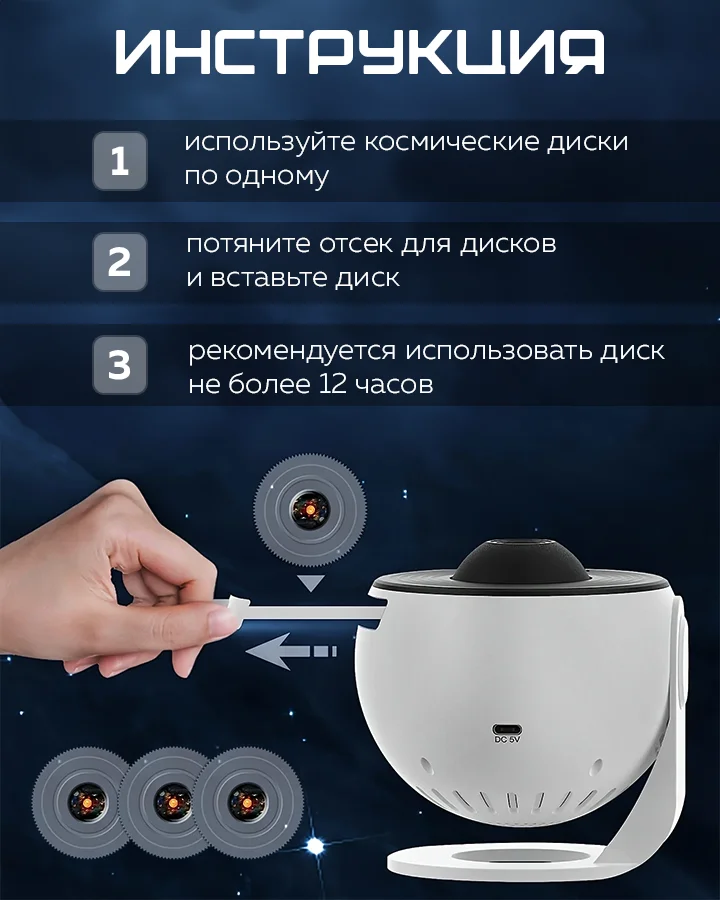 ИНСТРУКЦИЯ

1 используйте космические диски по одному

2 потяните отсек для дисков и вставьте диск

3 рекомендуется использовать диск не более 12 часов

DC 5V